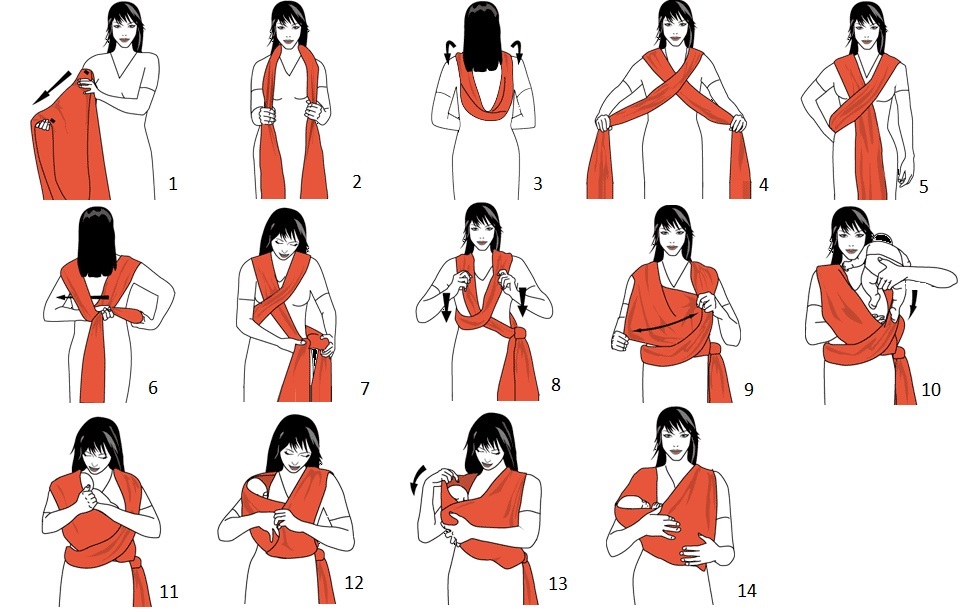 1
2
3
4
5
6
7
8
9
10
11
12
13
14